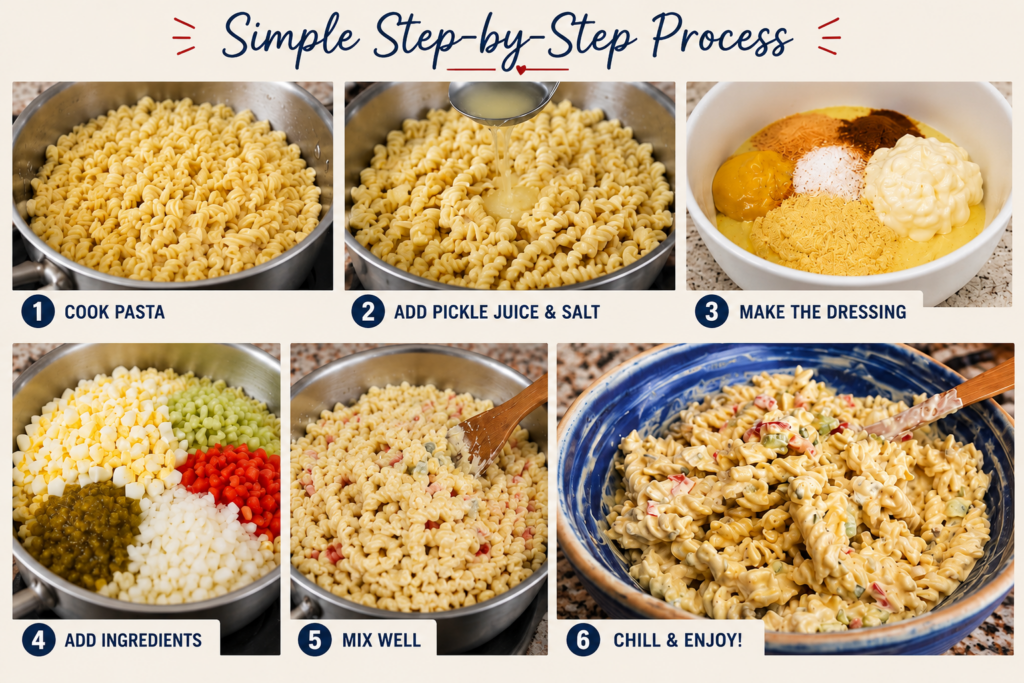 Simple Step-by-Step Process

1 COOK PASTA

2 ADD PICKLE JUICE & SALT

3 MAKE THE DRESSING

4 ADD INGREDIENTS

5 MIX WELL

6 CHILL & ENJOY!